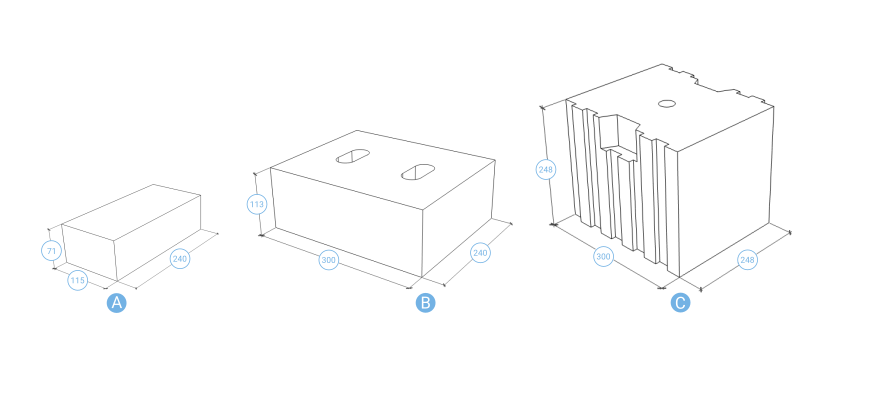 71
115
240
A
113
300
240
B
248
300
248
C