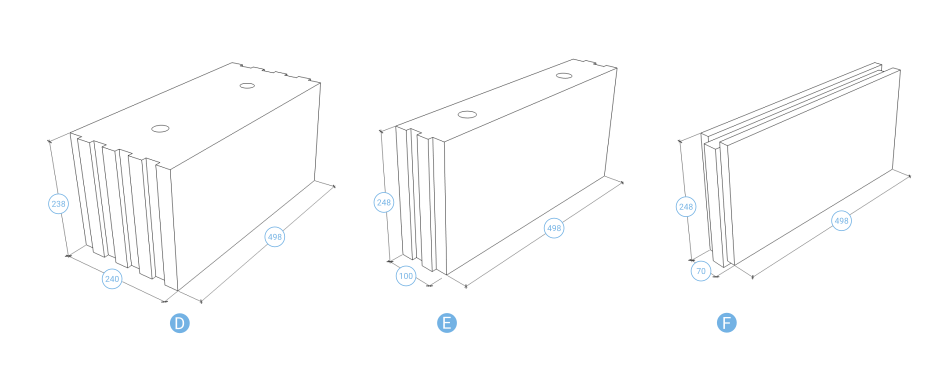 238
240
498
D

248
100
498
E

248
70
498
F