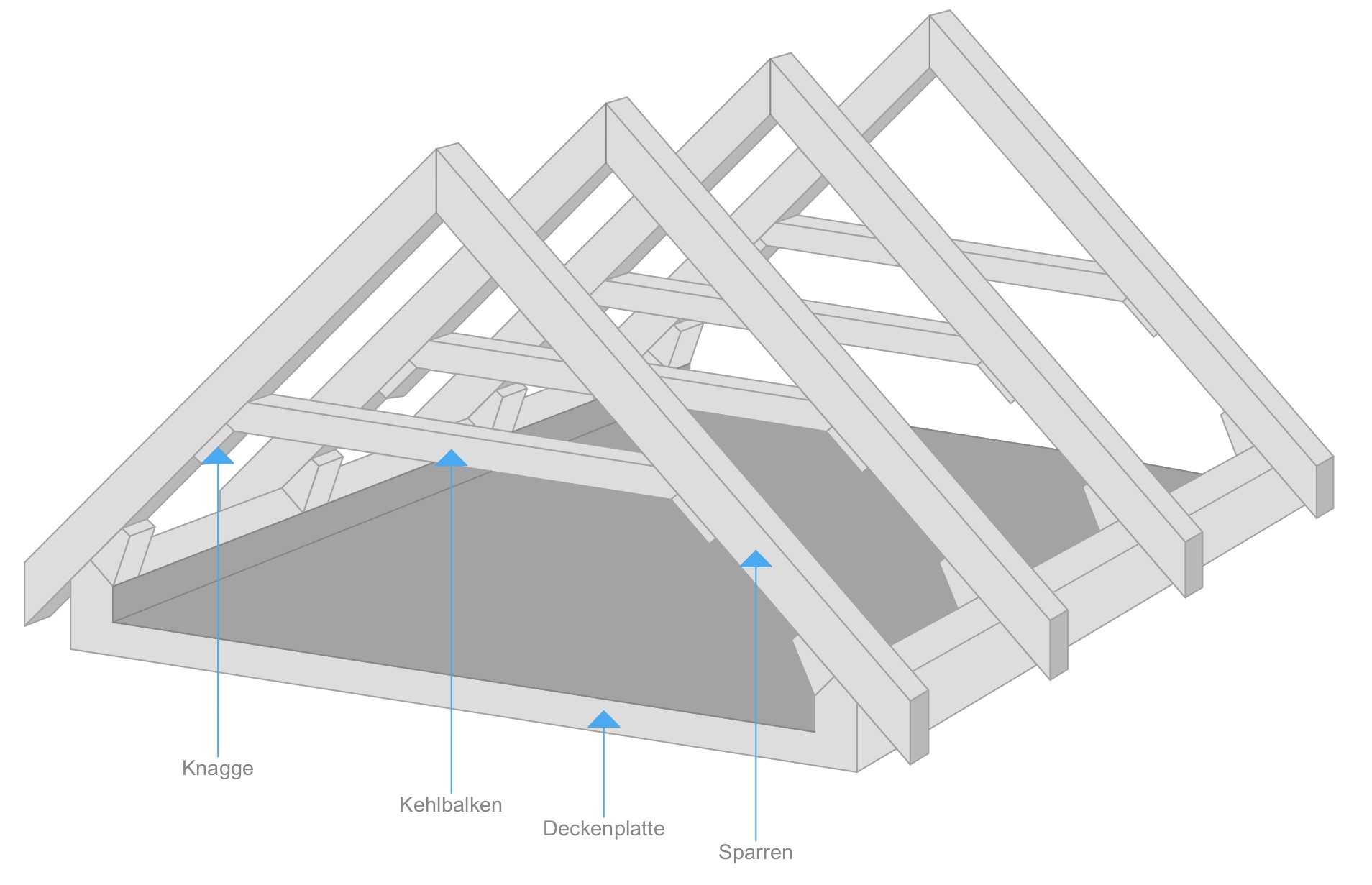 Knagge
Kehlbalken
Deckenplatte
Sparren