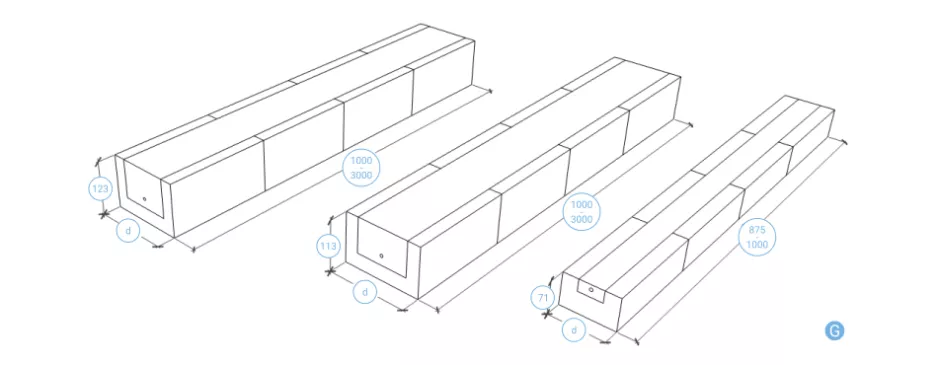 123
d
1000
3000
113
d
1000
3000
71
d
875
1000
G