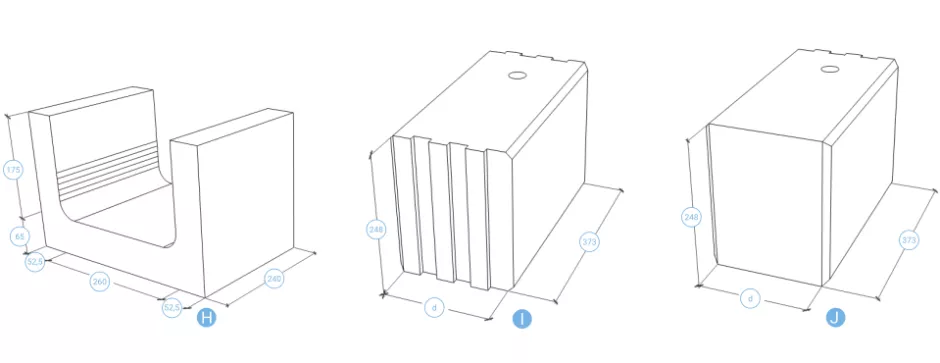 175
65
52,5
260
52,5
240
H

248
d
373
I

248
d
373
J