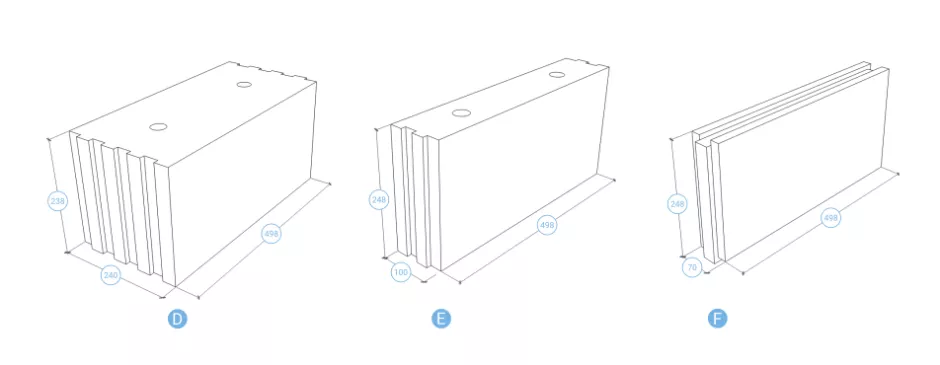 238
240
498
D

248
100
498
E

248
70
498
F