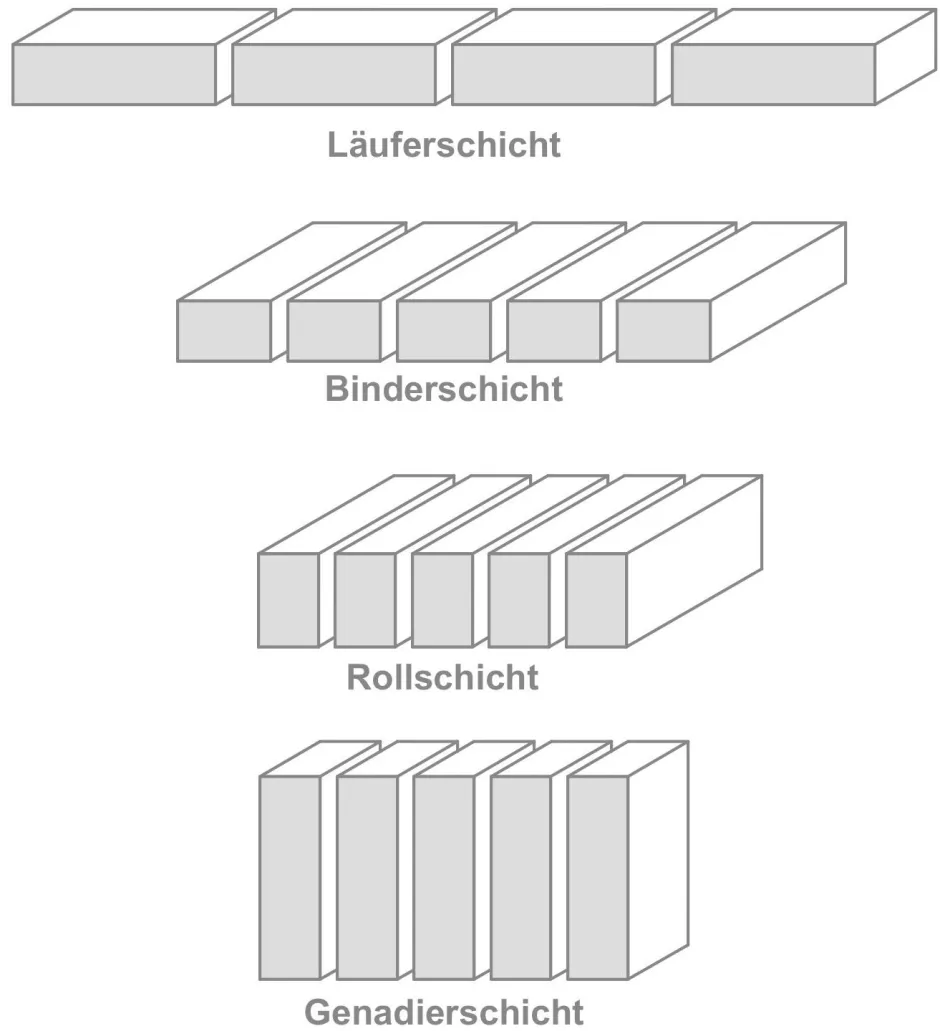 Läuferschicht

Binderschicht

Rollschicht

Genadierschicht