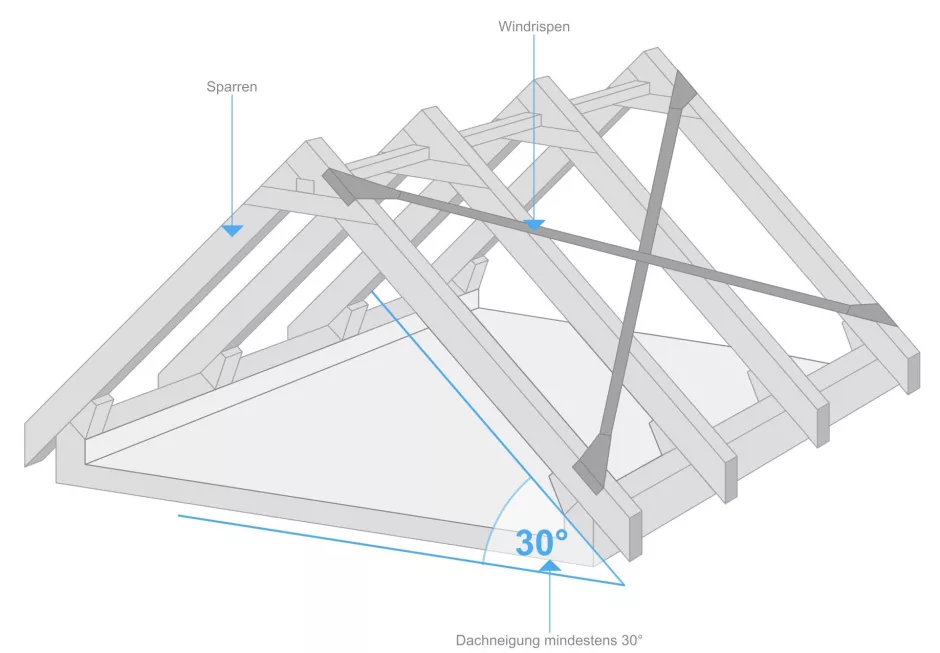 Windrispen

Sparren

30°

Dachneigung mindestens 30°