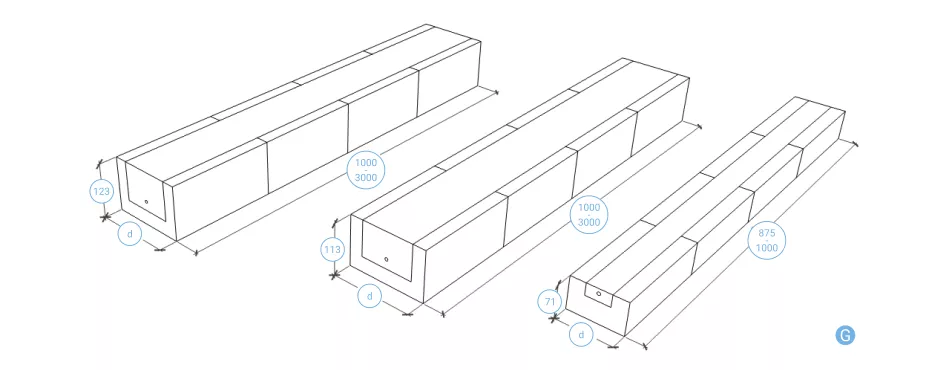 123
d
1000
3000
113
d
1000
3000
71
d
875
1000
G